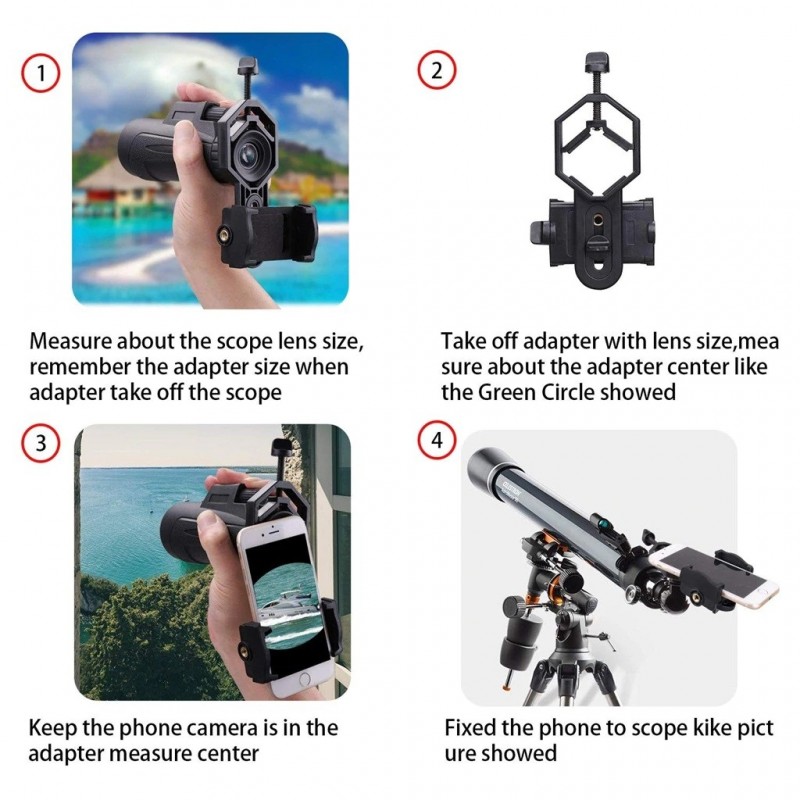 1

Measure about the scope lens size, remember the adapter size when adapter take off the scope

2

Take off adapter with lens size,mea sure about the adapter center like the Green Circle showed

3

Keep the phone camera is in the adapter measure center

4

Fixed the phone to scope kike pict ure showed